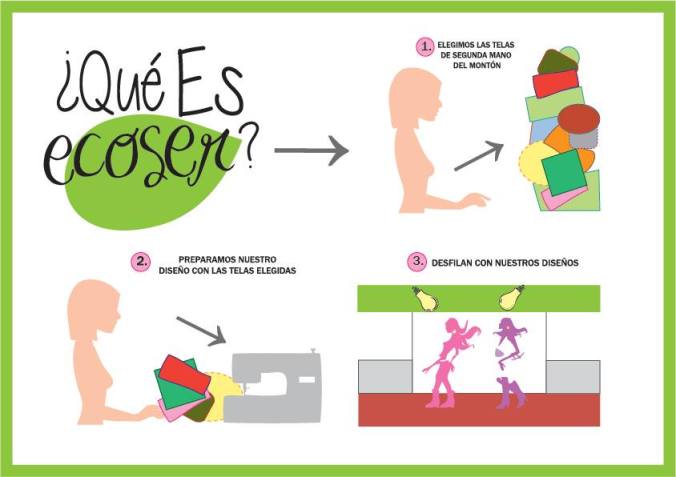 ¿Qué Es ecoser?

1. ELEGIMOS LAS TELAS DE SEGUNDA MANO DEL MONTÓN

2. PREPARAMOS NUESTRO DISEÑO CON LAS TELAS ELEGIDAS

3. DESFILAN CON NUESTROS DISEÑOS