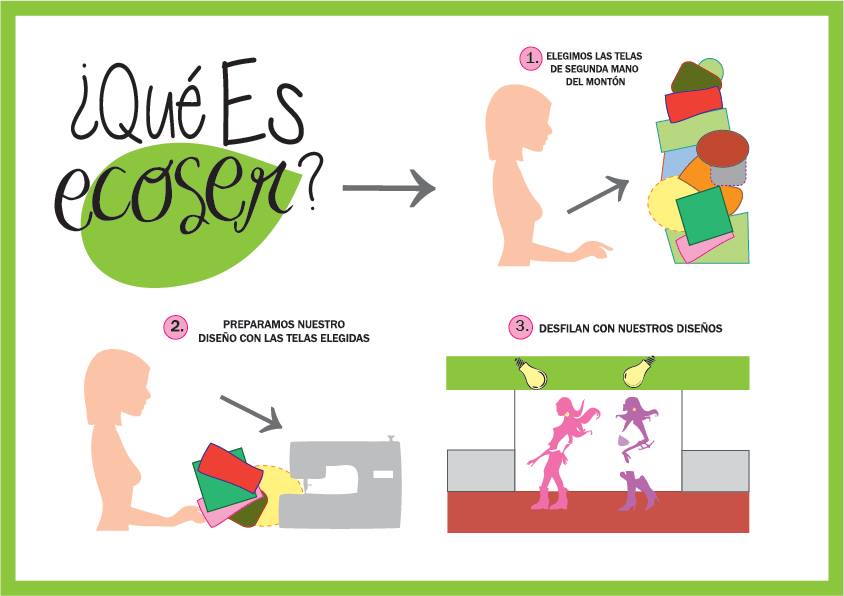 ¿Qué Es ecoser?

1. ELEGIMOS LAS TELAS DE SEGUNDA MANO DEL MONTÓN

2. PREPARAMOS NUESTRO DISEÑO CON LAS TELAS ELEGIDAS

3. DESFILAN CON NUESTROS DISEÑOS